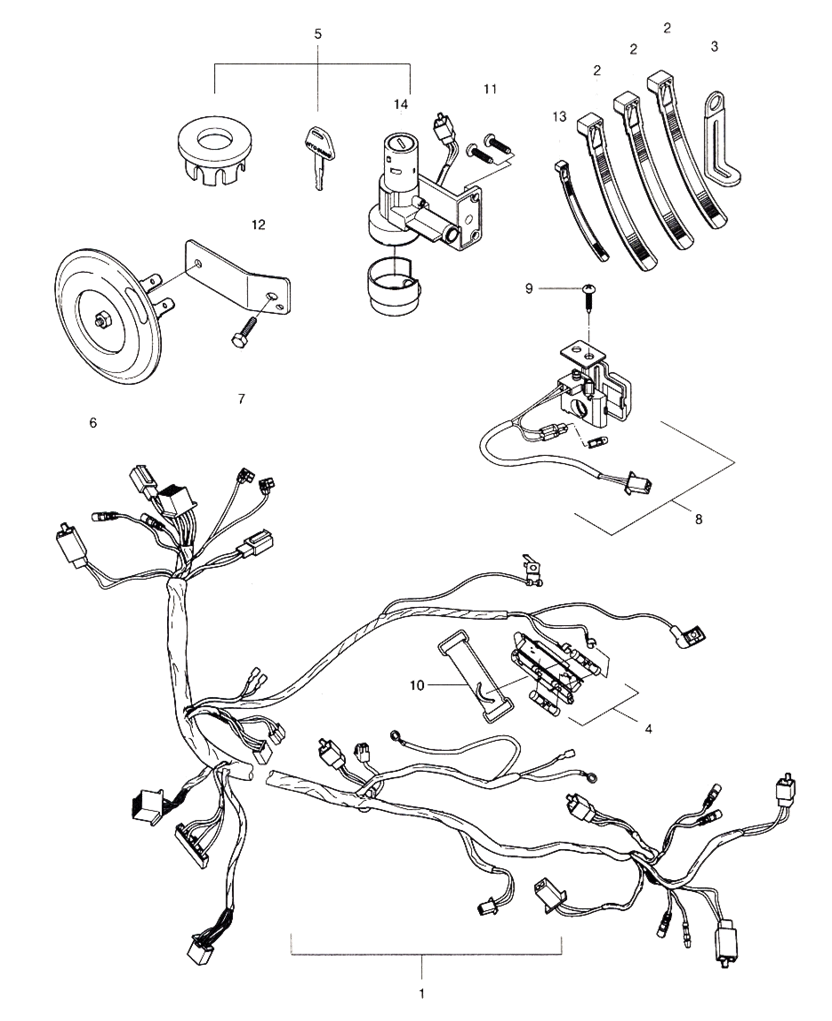 5
2
2
3
2
14
11
13
12
9
7
6
8
10
4
1