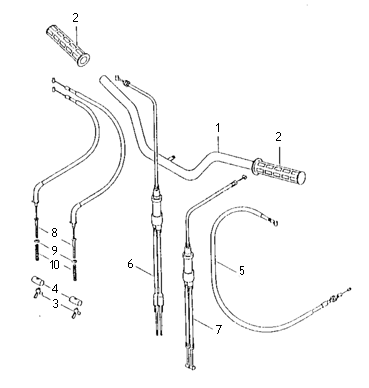 2
1
2
8
9
10
6
5
4
3
7