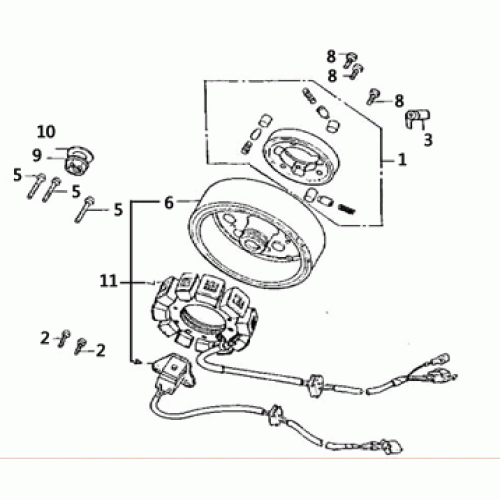 8
8
8
3
1
10
9
5
5
5
6
11
2
2