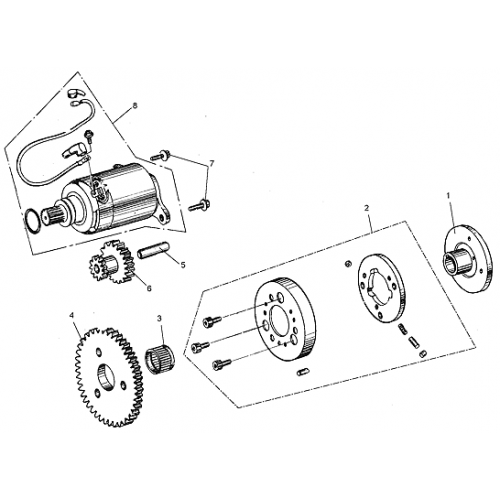 8
7
2
1
5
6
4
3