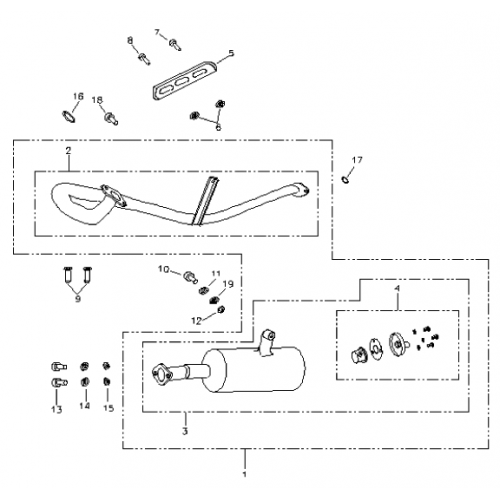 7
8
5
16
18
6
2
17
10
11
19
9
12
4
13
14
15
3
1