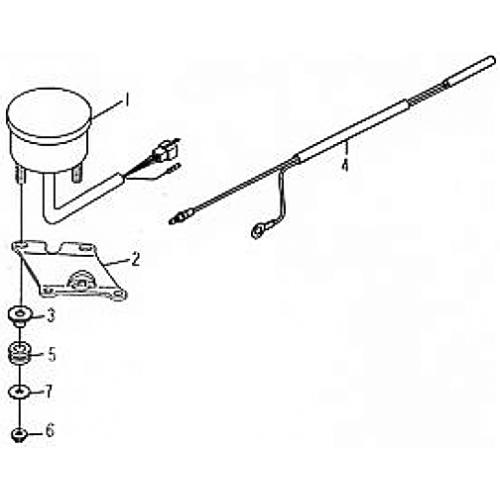 1
4
2
3
5
7
6