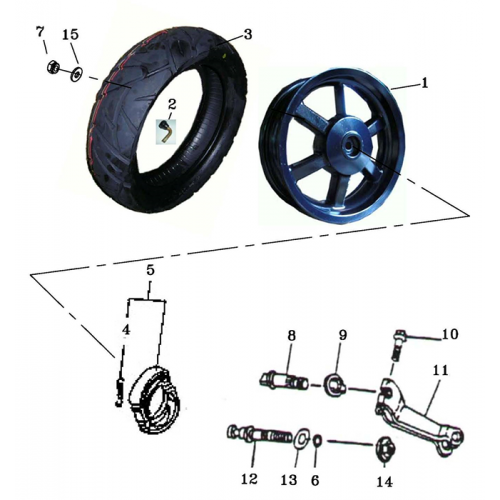 7
15
3
2
1
5
4
8
9
10
11
12
13
6
14