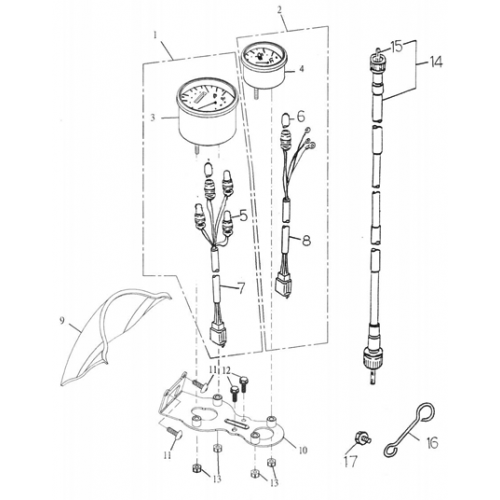 1
2
15
14
4
3
6
5
8
7
9
11
12
11
10
16
17
13
13