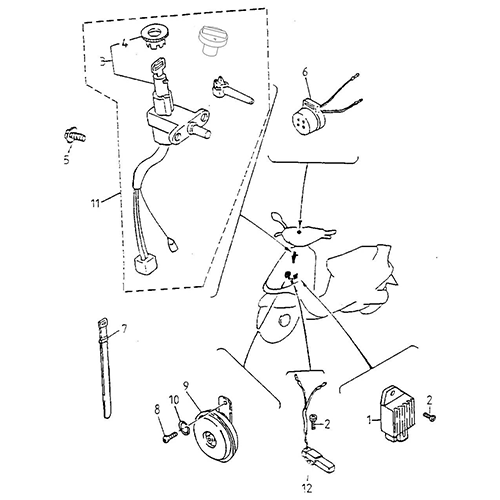 4
3
6
5
11
7
9
10
8
2
1
2
12