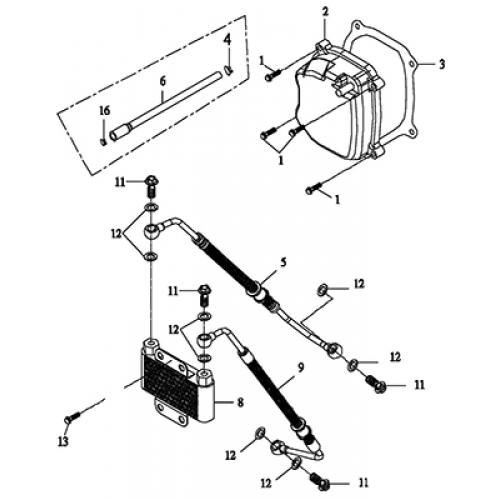 2
4
1
3
6
16
1
1
11
12
5
12
11
12
9
12
11
8
13
12
12
11