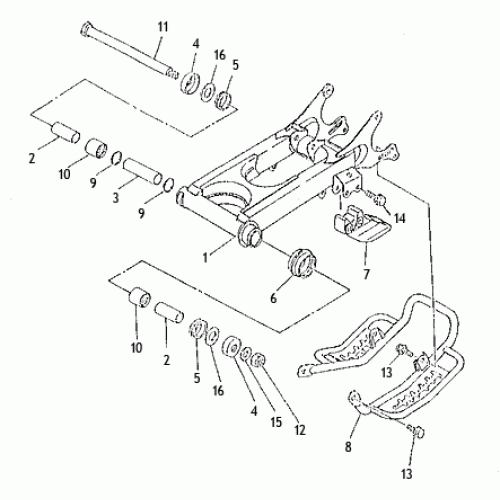 11
4
16
5
2
10
9
3
9
14
1
7
6
10
2
5
16
4
15
12
13
8
13